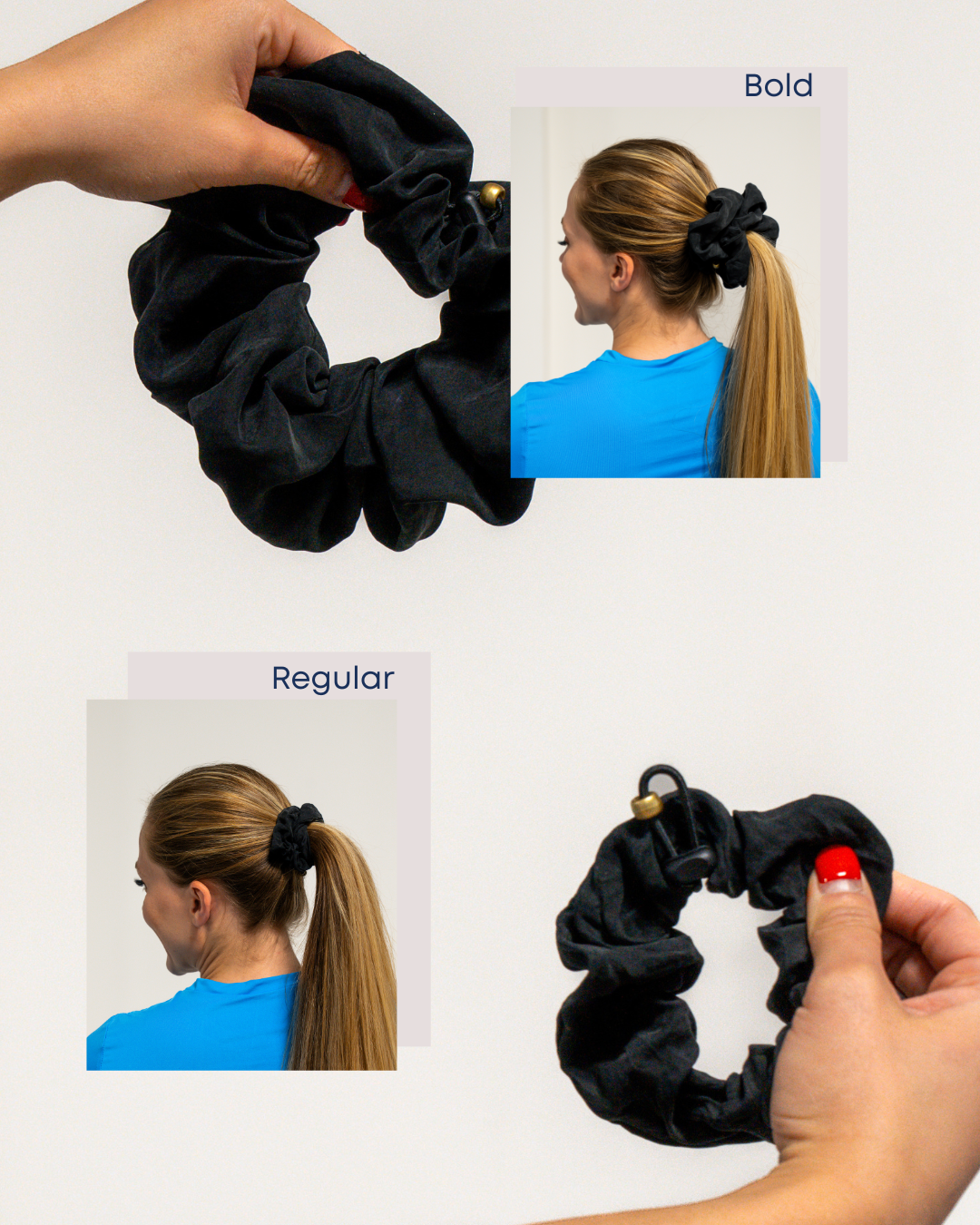 Bold

Regular