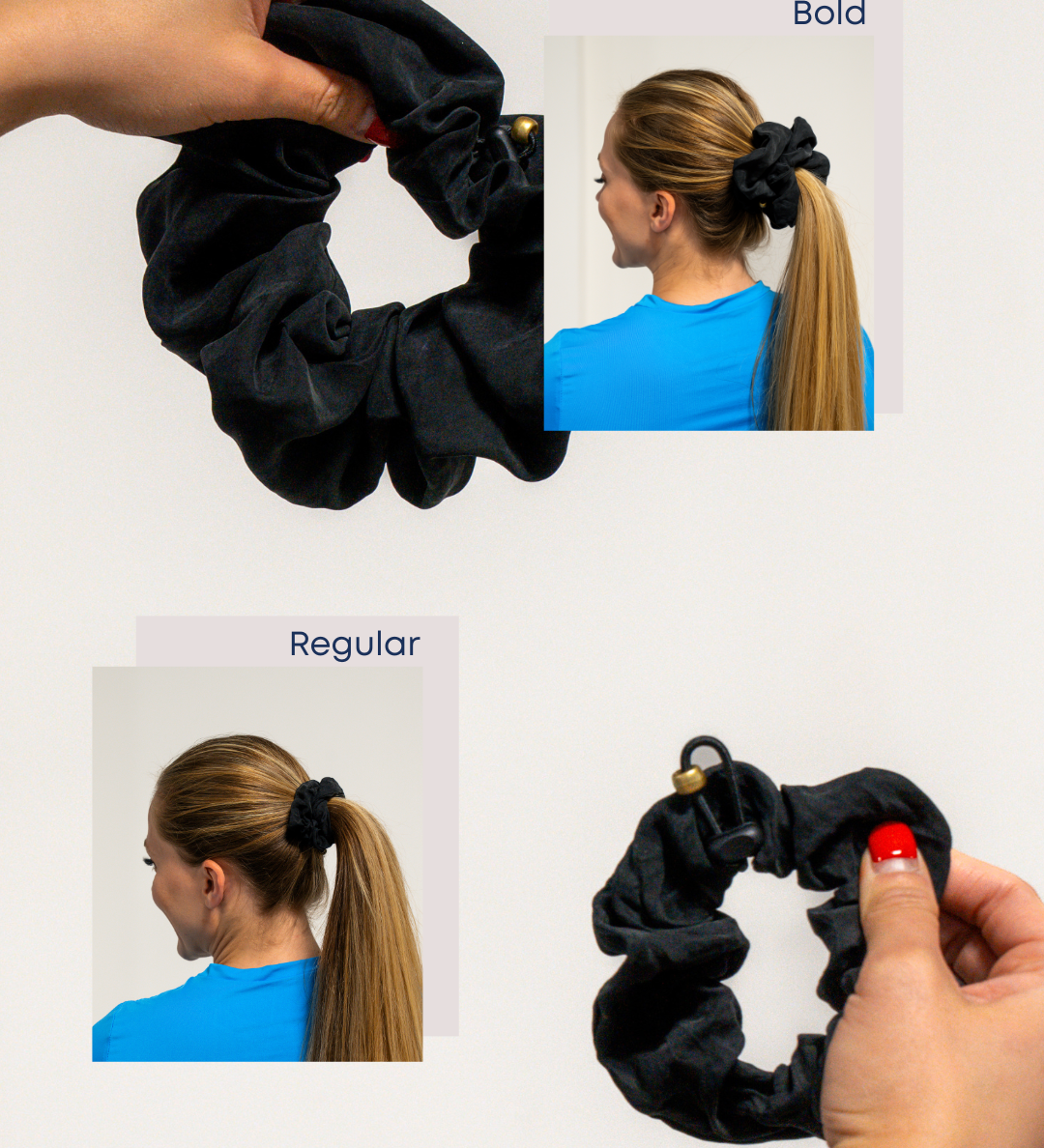 Bold

Regular